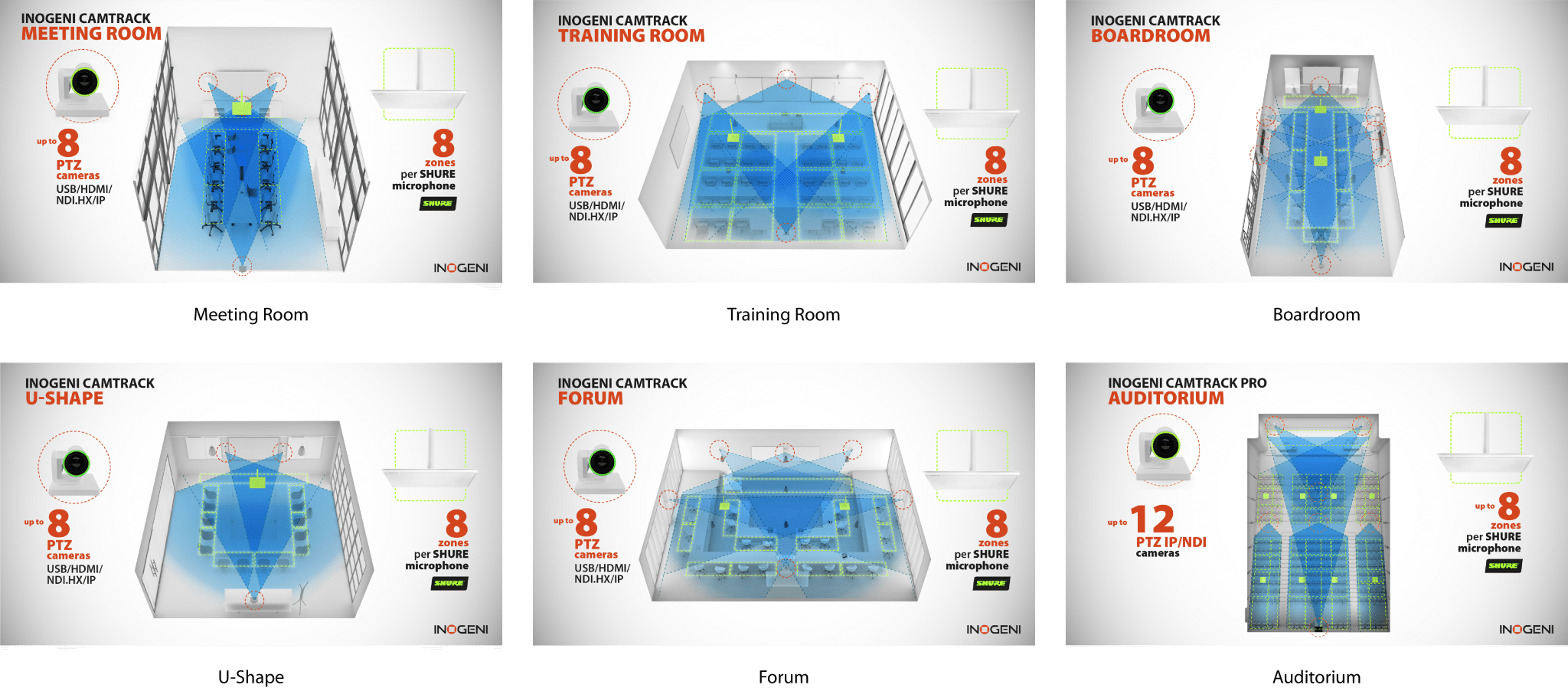 INOGENI CAMTRACK
MEETING ROOM

up to 8
PTZ cameras
USB/HDMI/ NDI.HX/IP

8 zones
per SHURE microphone
SHURE

INOGENI

Meeting Room

INOGENI CAMTRACK
TRAINING ROOM

up to 8
PTZ cameras
USB/HDMI/ NDI.HX/IP

8 zones
per SHURE microphone
SHURE

INOGENI

Training Room

INOGENI CAMTRACK
BOARDROOM

up to 8
PTZ cameras
USB/HDMI/ NDI.HX/IP

8 zones
per SHURE microphone
SHURE

INOGENI

Boardroom

INOGENI CAMTRACK
U-SHAPE

up to 8
PTZ cameras
USB/HDMI/ NDI.HX/IP

8 zones
per SHURE microphone
SHURE

INOGENI

U-Shape

INOGENI CAMTRACK
FORUM

up to 8
PTZ cameras
USB/HDMI/ NDI.HX/IP

8 zones
per SHURE microphone
SHURE

INOGENI

Forum

INOGENI CAMTRACK PRO
AUDITORIUM

up to 12
PTZ IP/NDI cameras

up to 8
zones
per SHURE microphone
SHURE

INOGENI

Auditorium